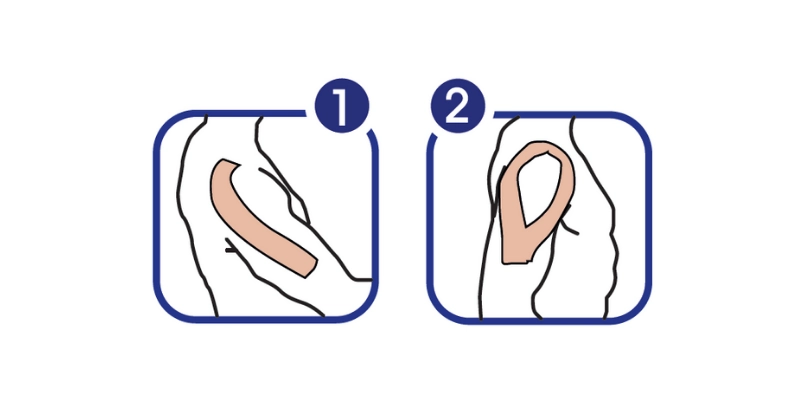 1

2