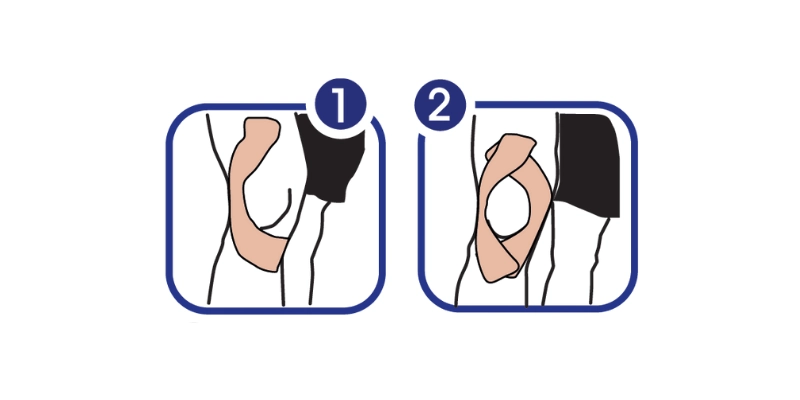 1

2